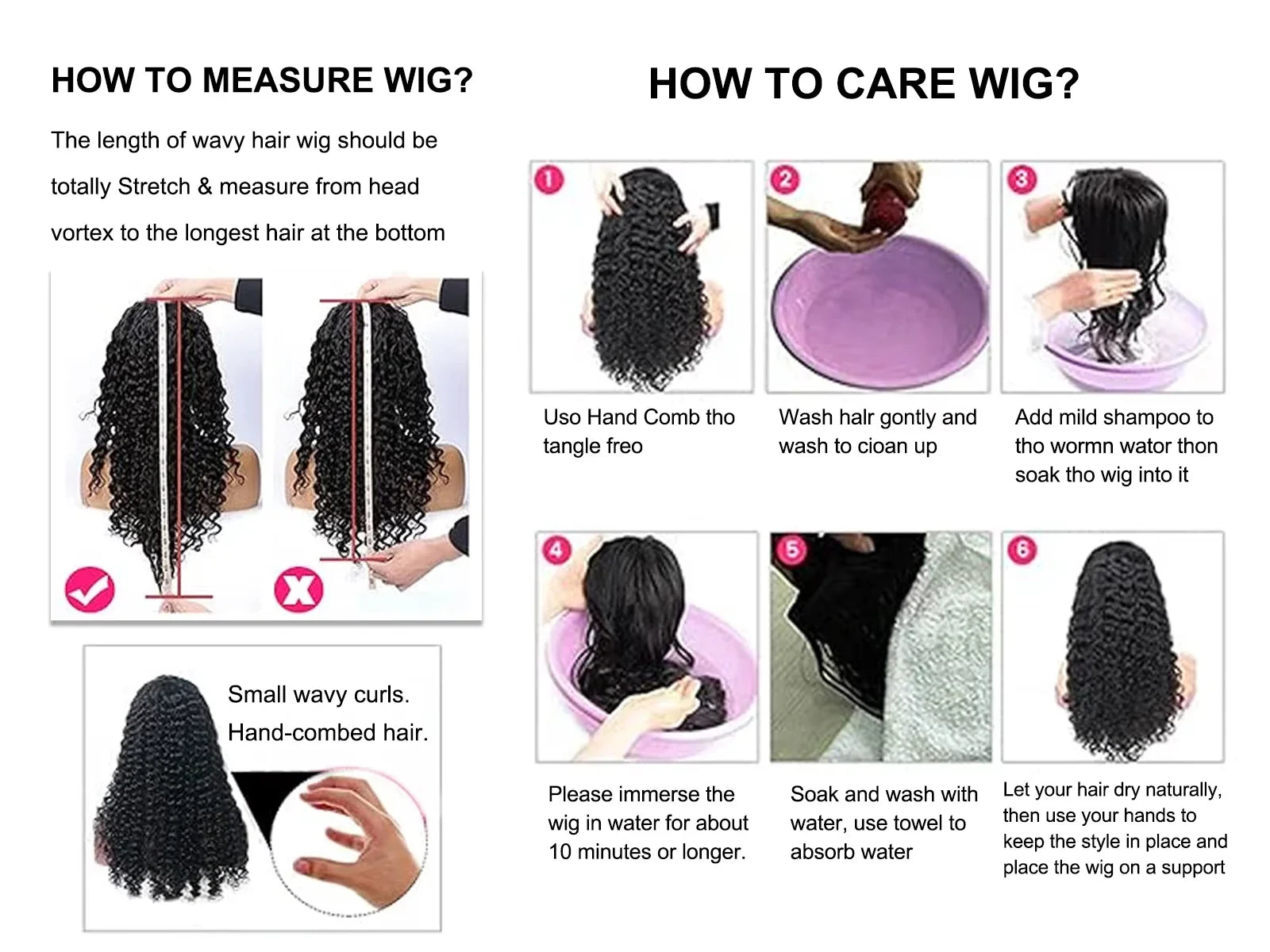 HOW TO MEASURE WIG?

The length of wavy hair wig should be totally Stretch & measure from head vortex to the longest hair at the bottom

Small wavy curls. Hand-combed hair.

HOW TO CARE WIG?

1
Uso Hand Comb tho tangle freo

2
Wash halr gontly and wash to cioan up

3
Add mild shampoo to tho wormn wator thon soak tho wig into it

4
Please immerse the wig in water for about 10 minutes or longer.

5
Soak and wash with water, use towel to absorb water

6
Let your hair dry naturally, then use your hands to keep the style in place and place the wig on a support